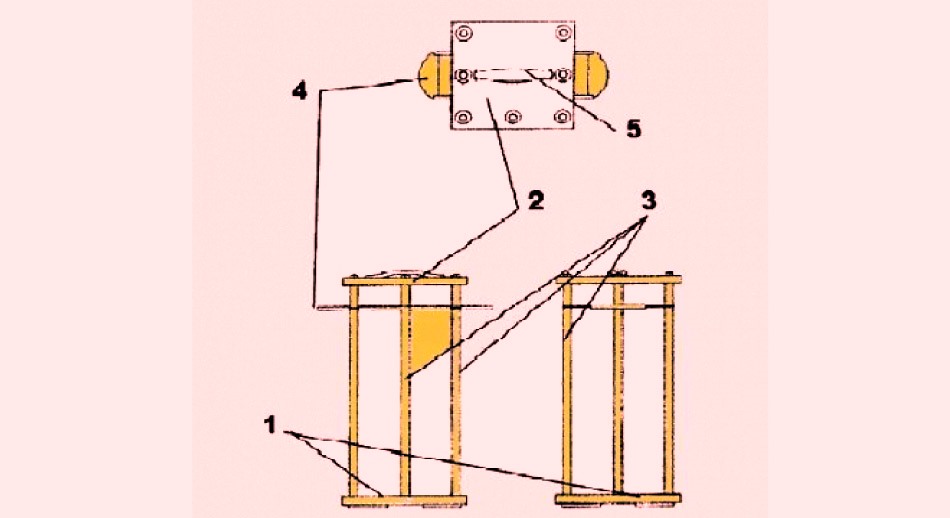 4
5
2
3
1